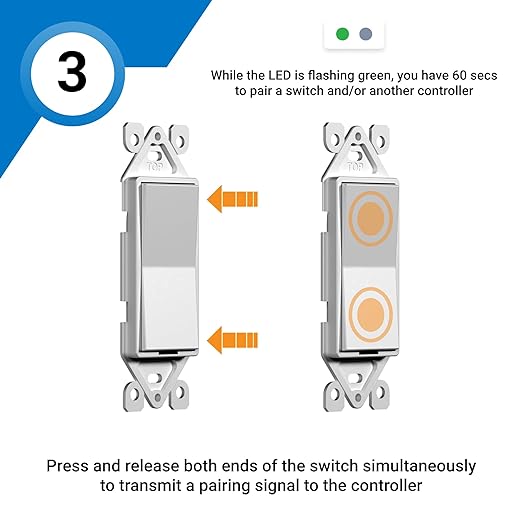 3

While the LED is flashing green, you have 60 secs to pair a switch and/or another controller

TOP

TOP

Press and release both ends of the switch simultaneously to transmit a pairing signal to the controller